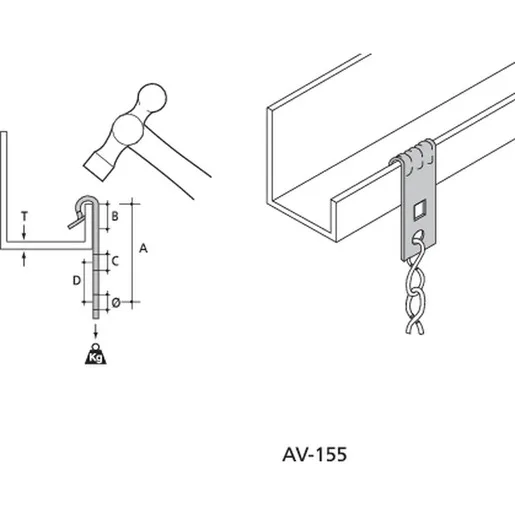 T

B

A

C

D

Ø

Kg

AV-155